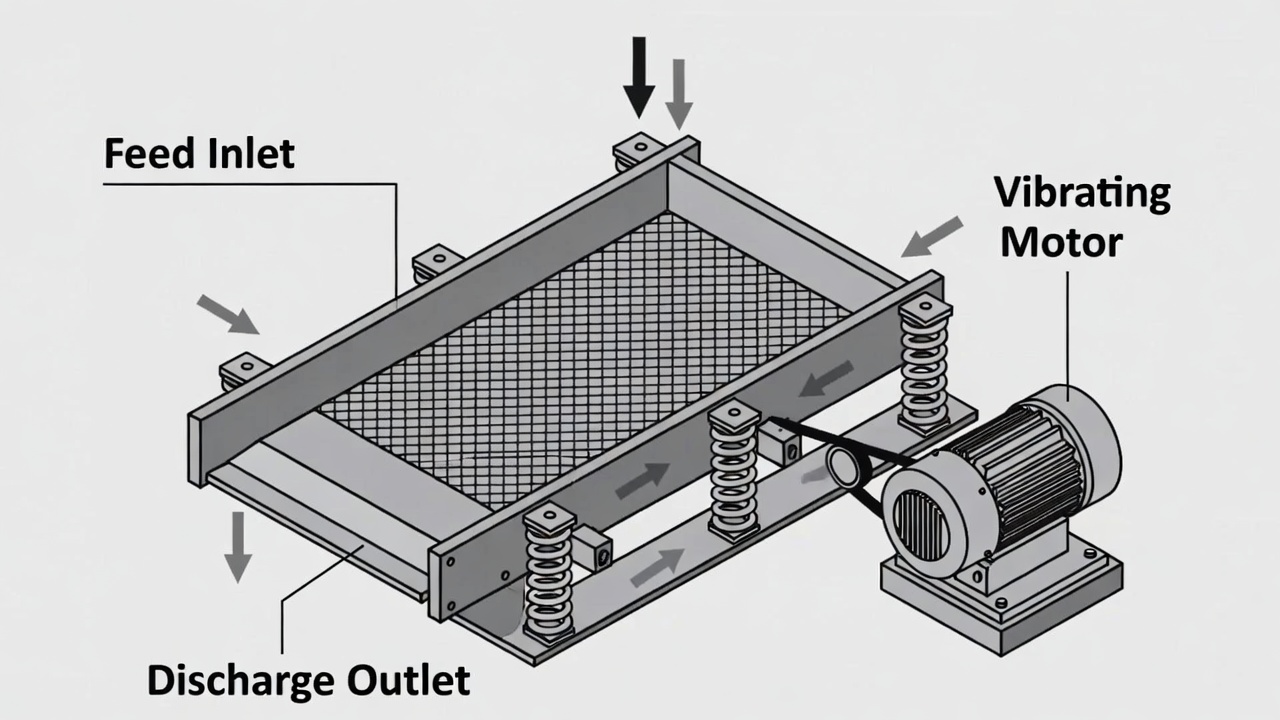 Feed Inlet

Vibrating Motor

Discharge Outlet